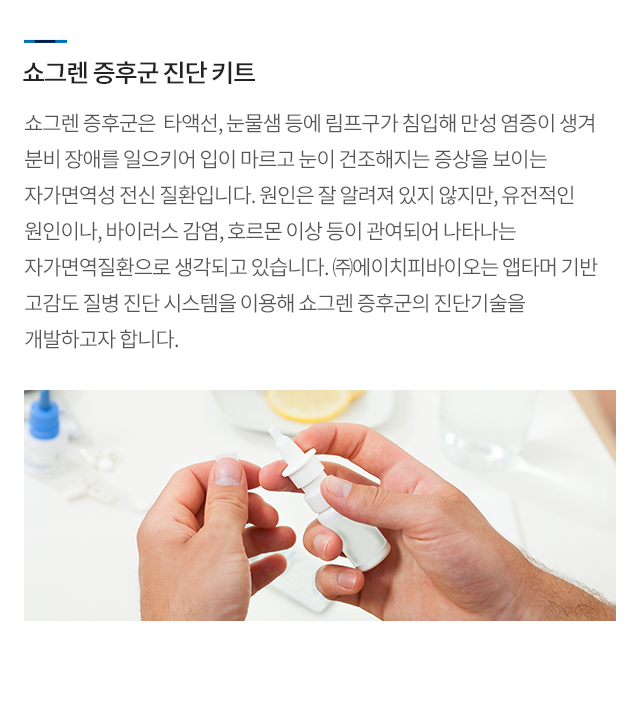 쇼그렌 증후군 진단 키트

쇼그렌 증후군은 타액선, 눈물샘 등에 림프구가 침입해 만성 염증이 생겨 분비 장애를 일으키어 입이 마르고 눈이 건조해지는 증상을 보이는 자가면역성 전신 질환입니다. 원인은 잘 알려져 있지 않지만, 유전적인 원인이나, 바이러스 감염, 호르몬 이상 등이 관여되어 나타나는 자가면역질환으로 생각되고 있습니다. ㈜에이치피바이오는 앱타머 기반 고감도 질병 진단 시스템을 이용해 쇼그렌 증후군의 진단기술을 개발하고자 합니다.